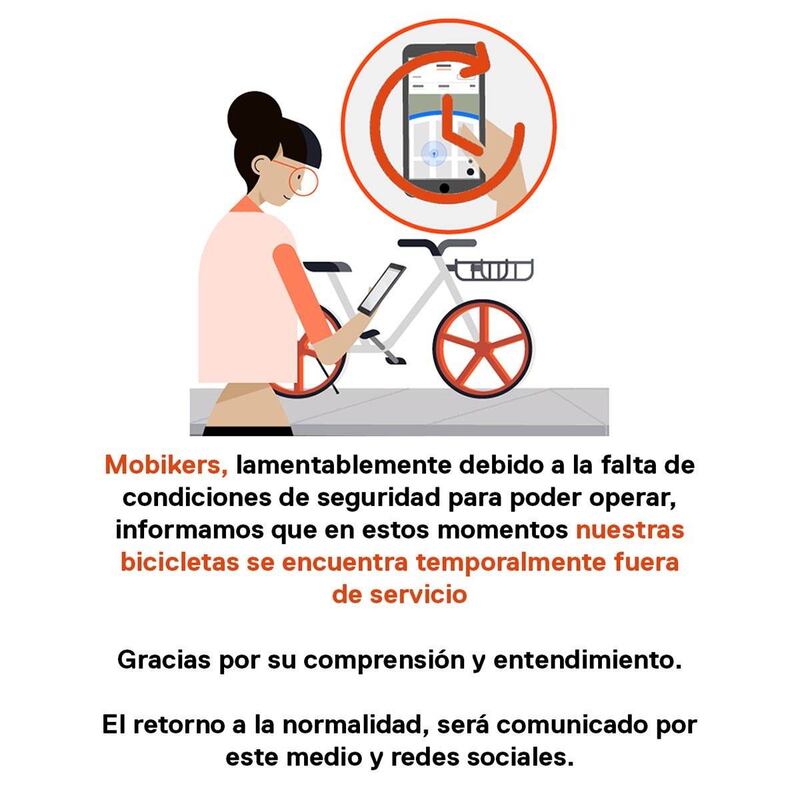 Mobikers, lamentablemente debido a la falta de condiciones de seguridad para poder operar, informamos que en estos momentos nuestras bicicletas se encuentra temporalmente fuera de servicio

Gracias por su comprensión y entendimiento.

El retorno a la normalidad, será comunicado por este medio y redes sociales.