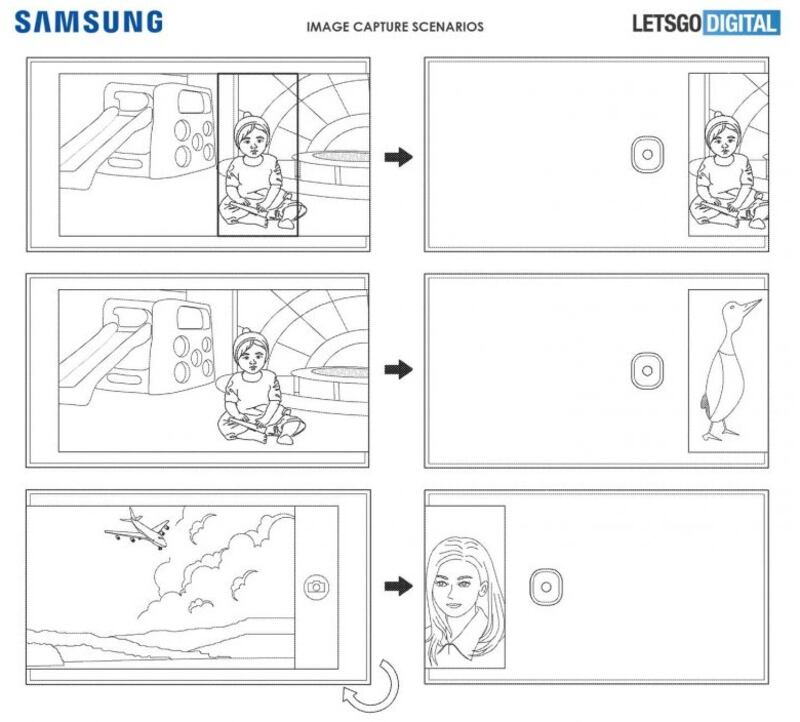 SAMSUNG

IMAGE CAPTURE SCENARIOS

LETSGO DIGITAL