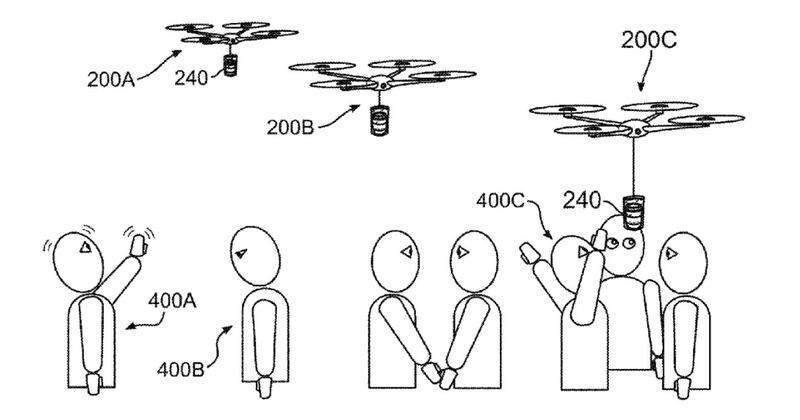 200A
240
200B
200C
400C
240
400A
400B