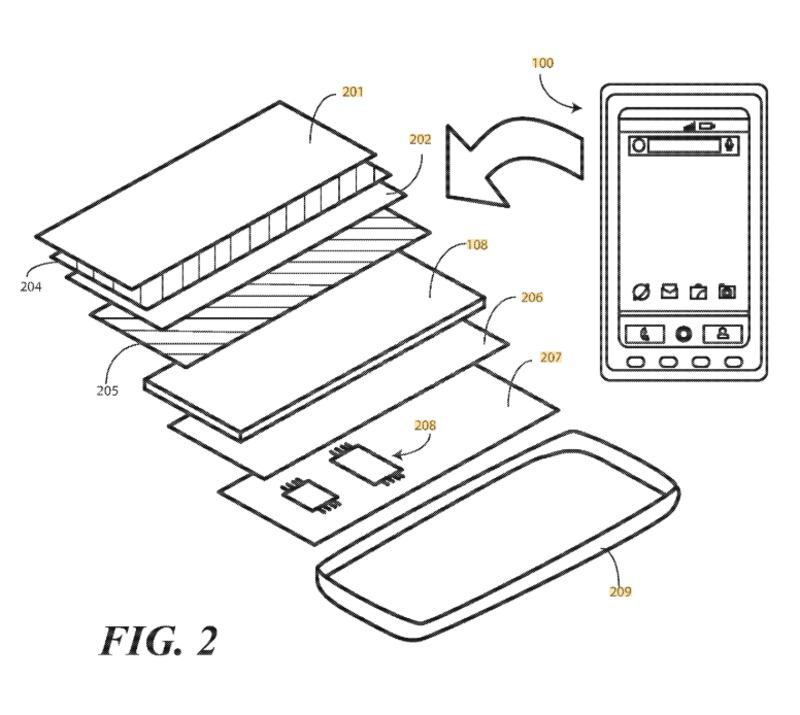 100

201

202

204

108

206

205

207

208

209

FIG. 2