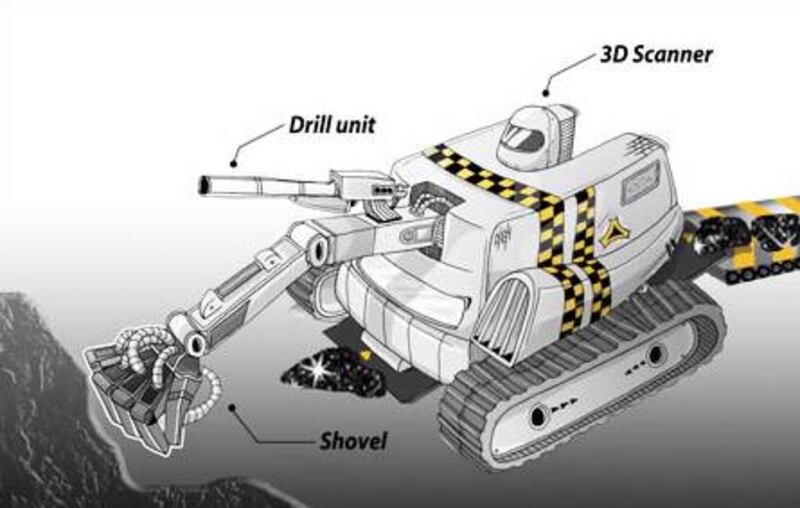 3D Scanner

Drill unit

Shovel